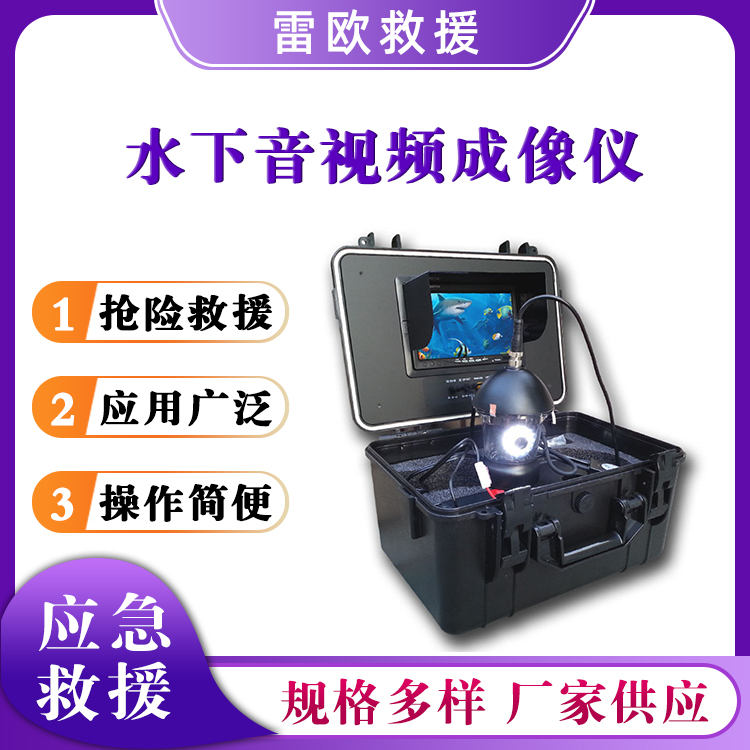 雷欧救援

水下音视频成像仪

1 抢险救援

2 应用广泛

3 操作简便

应急救援

规格多样 厂家供应